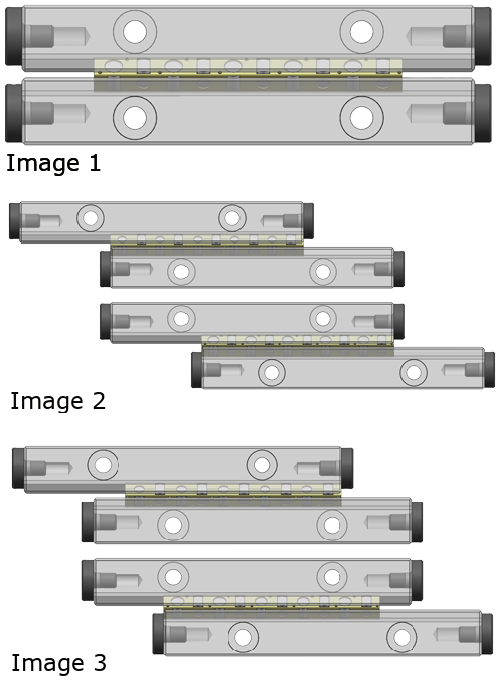 Image 1

Image 2

Image 3